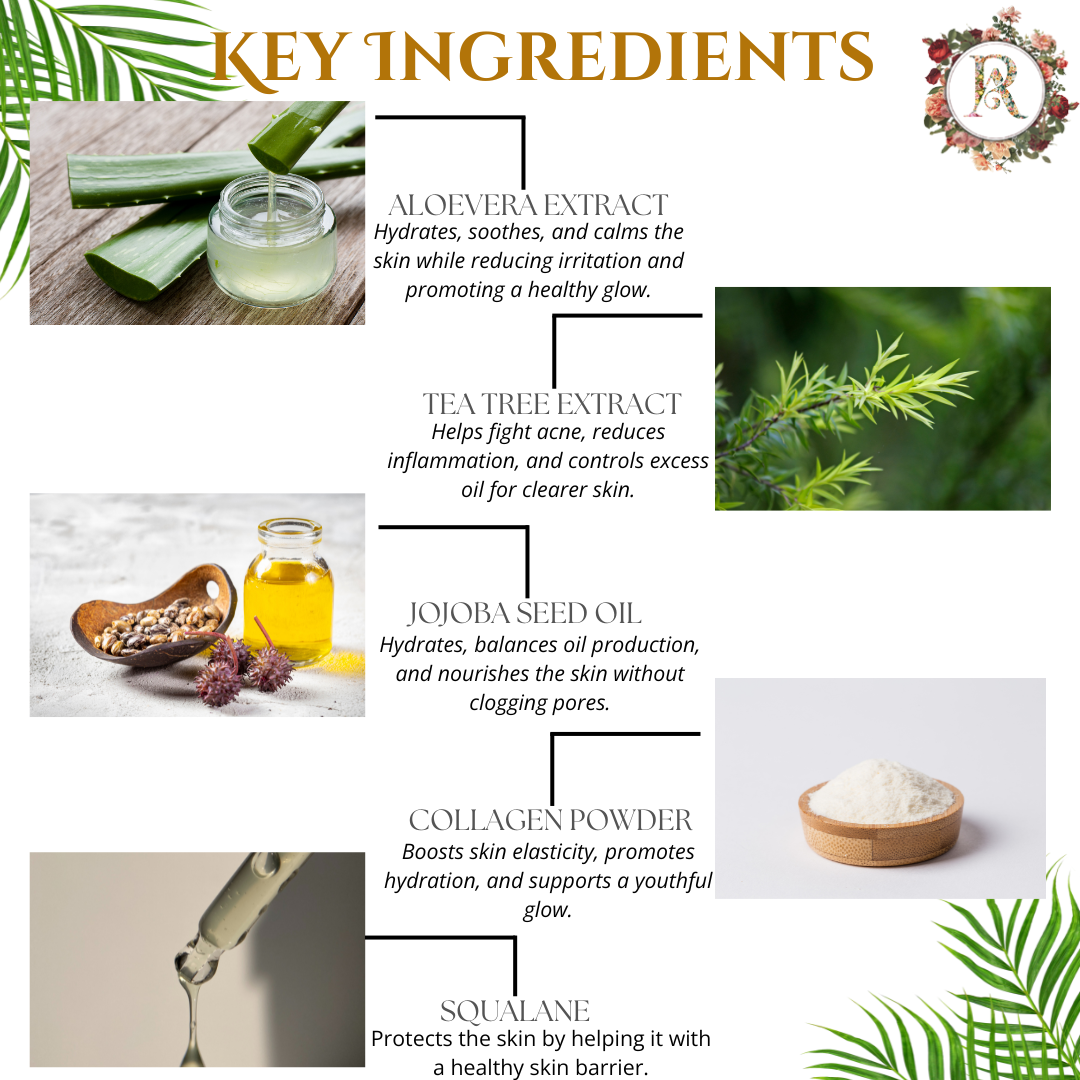 KEY INGREDIENTS

R

ALOEVERA EXTRACT
Hydrates, soothes, and calms the skin while reducing irritation and promoting a healthy glow.

TEA TREE EXTRACT
Helps fight acne, reduces inflammation, and controls excess oil for clearer skin.

JOJOBA SEED OIL
Hydrates, balances oil production, and nourishes the skin without clogging pores.

COLLAGEN POWDER
Boosts skin elasticity, promotes hydration, and supports a youthful glow.

SQUALANE
Protects the skin by helping it with a healthy skin barrier.